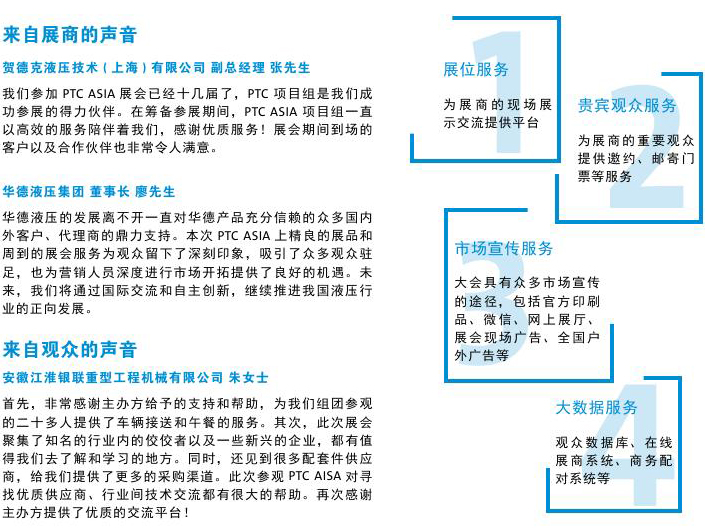 来自展商的声音

贺德克液压技术（上海）有限公司 副总经理 张先生

我们参加PTC ASIA展会已经十几届了，PTC项目组是我们成功参展的得力伙伴。在筹备参展期间，PTC ASIA项目组一直以高效的服务陪伴着我们，感谢优质服务！展会期间到场的客户以及合作伙伴也非常令人满意。

华德液压集团 董事长 廖先生

华德液压的发展离不开一直对华德产品充分信赖的众多国内外客户、代理商的鼎力支持。本次PTC ASIA上精良的展品和周到的展会服务为观众留下了深刻印象，吸引了众多观众驻足，也为营销人员深度进行市场开拓提供了良好的机遇。未来，我们将通过国际交流和自主创新，继续推进我国液压行业的正向发展。

来自观众的声音

安徽江淮银联重型工程机械有限公司 朱女士

首先，非常感谢主办方给予的支持和帮助，为我们组团参观的二十多人提供了车辆接送和午餐的服务。其次，此次展会聚集了知名的行业内的佼佼者以及一些新兴的企业，都有值得我们去了解和学习的地方。同时，还见到很多配套件供应商，给我们提供了更多的采购渠道。此次参观PTC AISA对寻找优质供应商、行业间技术交流都有很大的帮助。再次感谢主办方提供了优质的交流平台！

1
展位服务
为展商的现场展示交流提供平台

2
贵宾观众服务
为展商的重要观众提供邀约、邮寄门票等服务

3
市场宣传服务
大会具有众多市场宣传的途径，包括官方印刷品、微信、网上展厅、展会现场广告、全国户外广告等

4
大数据服务
观众数据库、在线展商系统、商务配对系统等